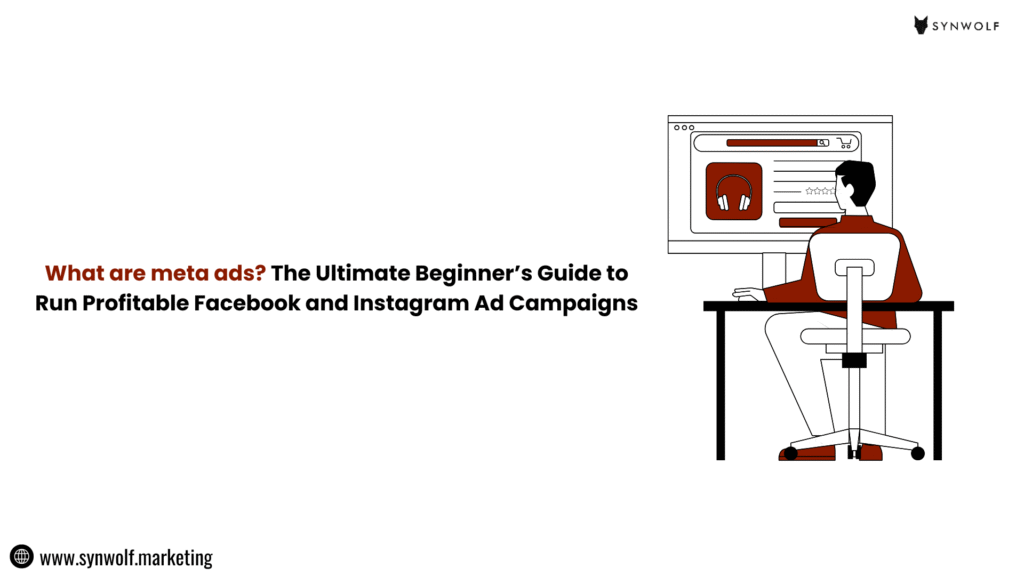 SYNWOLF

What are meta ads? The Ultimate Beginner's Guide to Run Profitable Facebook and Instagram Ad Campaigns

www.synwolf.marketing